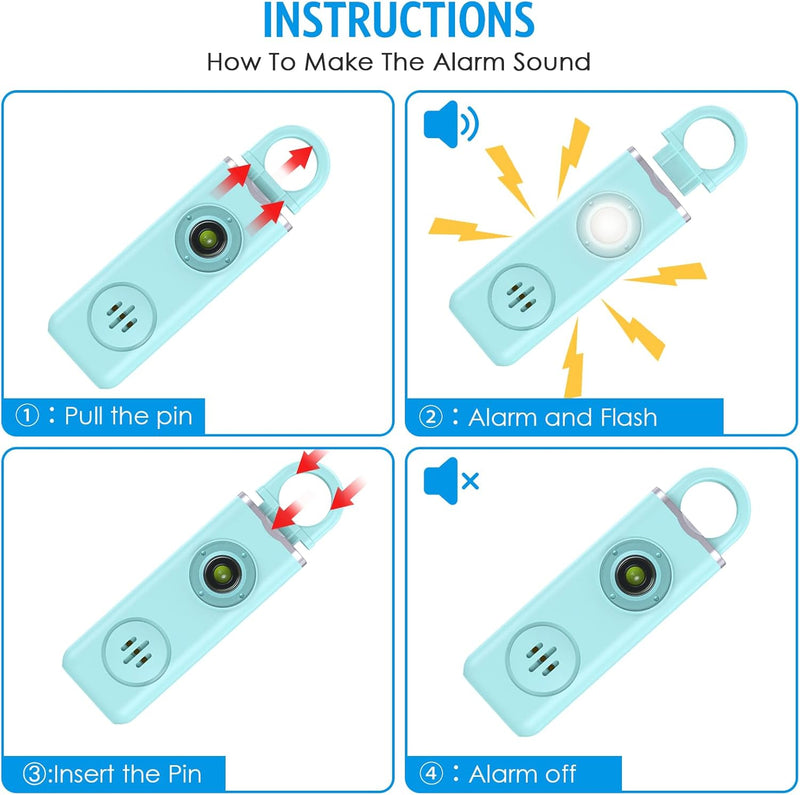 INSTRUCTIONS

How To Make The Alarm Sound

①：Pull the pin

②：Alarm and Flash

③:Insert the Pin

④：Alarm off