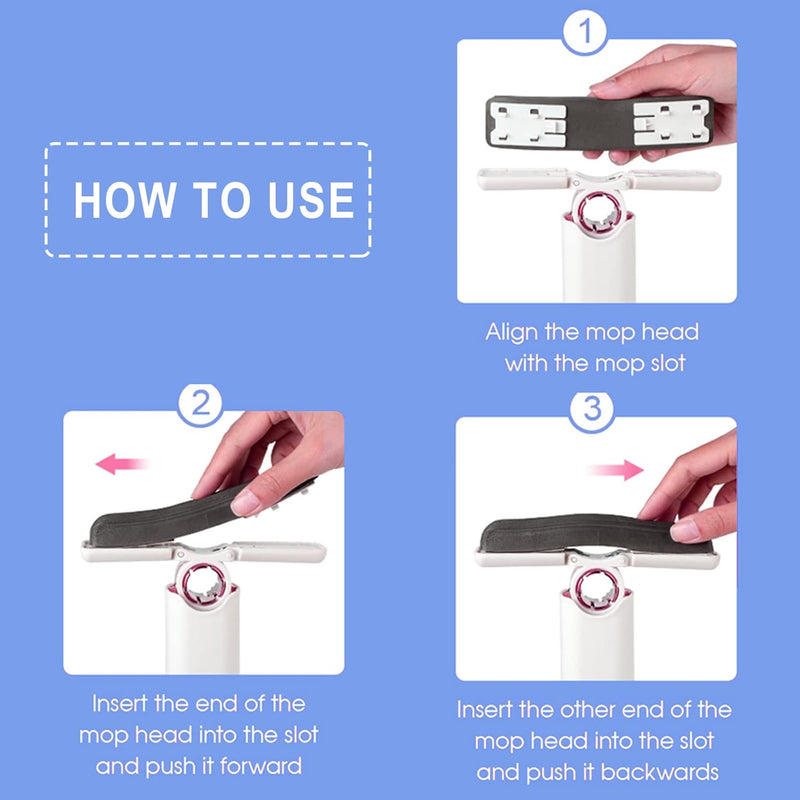 HOW TO USE

1

Align the mop head with the mop slot

2

Insert the end of the mop head into the slot and push it forward

3

Insert the other end of the mop head into the slot and push it backwards