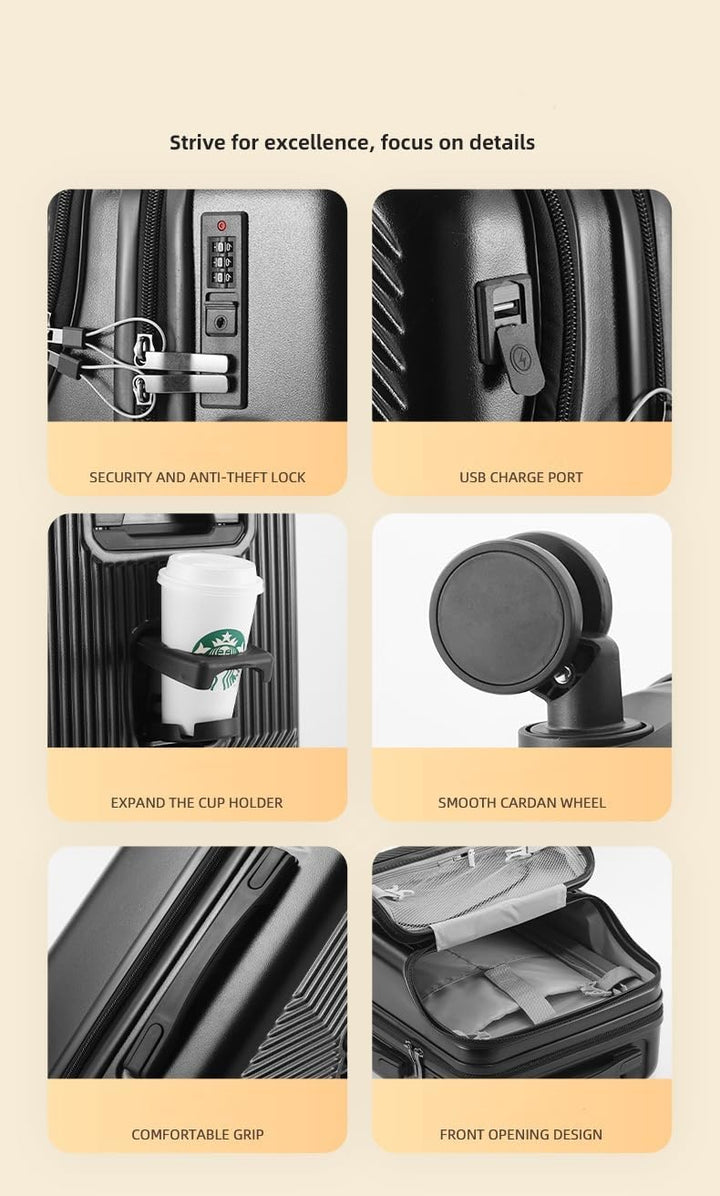 Strive for excellence, focus on details

SECURITY AND ANTI-THEFT LOCK

USB CHARGE PORT

EXPAND THE CUP HOLDER

SMOOTH CARDAN WHEEL

COMFORTABLE GRIP

FRONT OPENING DESIGN