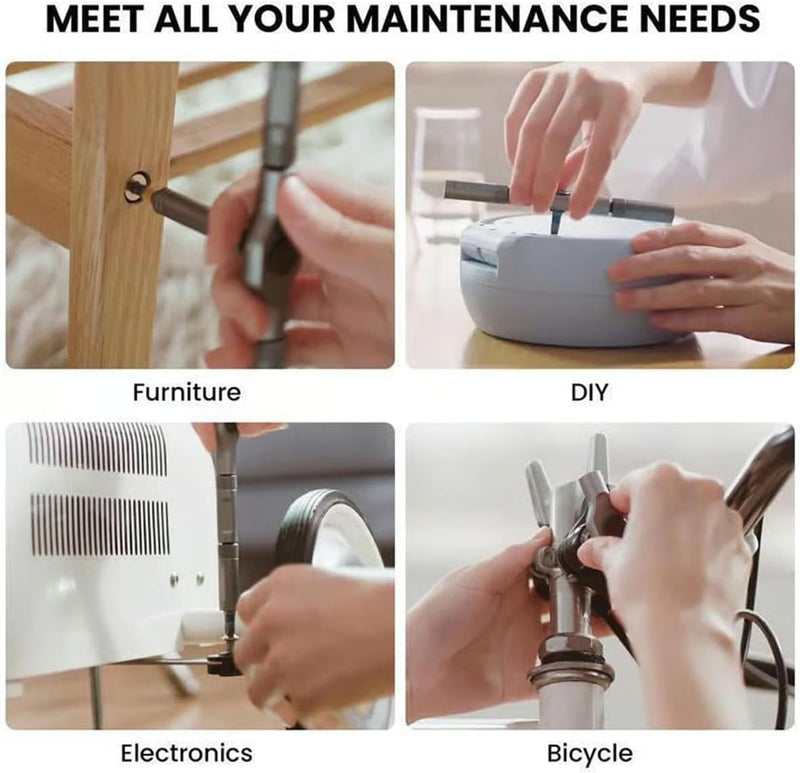 MEET ALL YOUR MAINTENANCE NEEDS

Furniture

DIY

Electronics

Bicycle